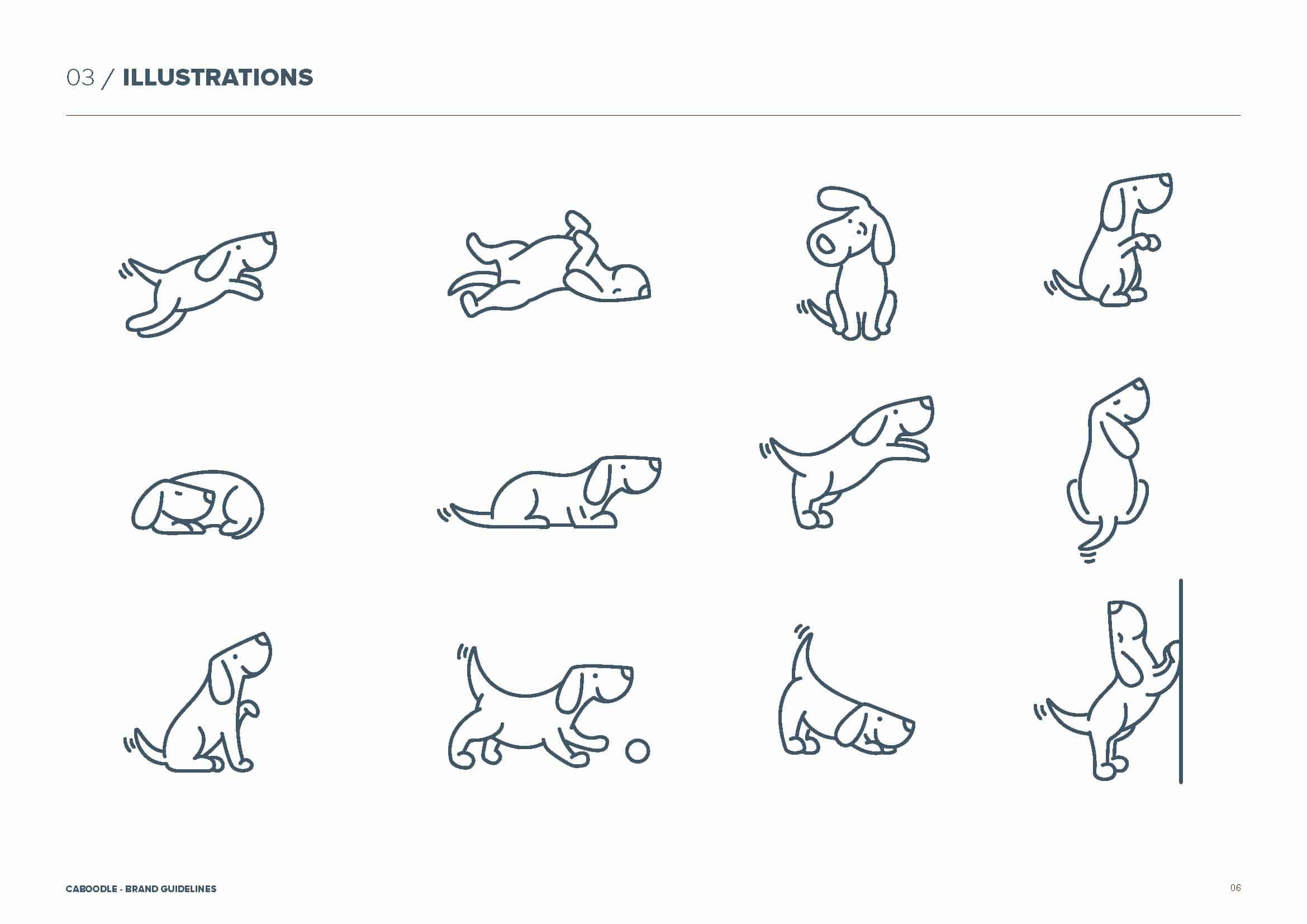 03 / ILLUSTRATIONS

CABOODLE - BRAND GUIDELINES

06